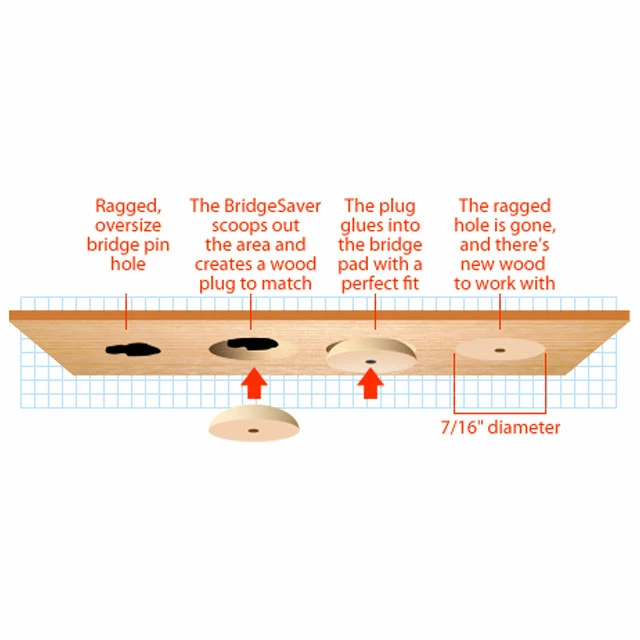 Ragged, oversize bridge pin hole

The BridgeSaver scoops out the area and creates a wood plug to match

The plug glues into the bridge pad with a perfect fit

The ragged hole is gone, and there's new wood to work with

7/16" diameter